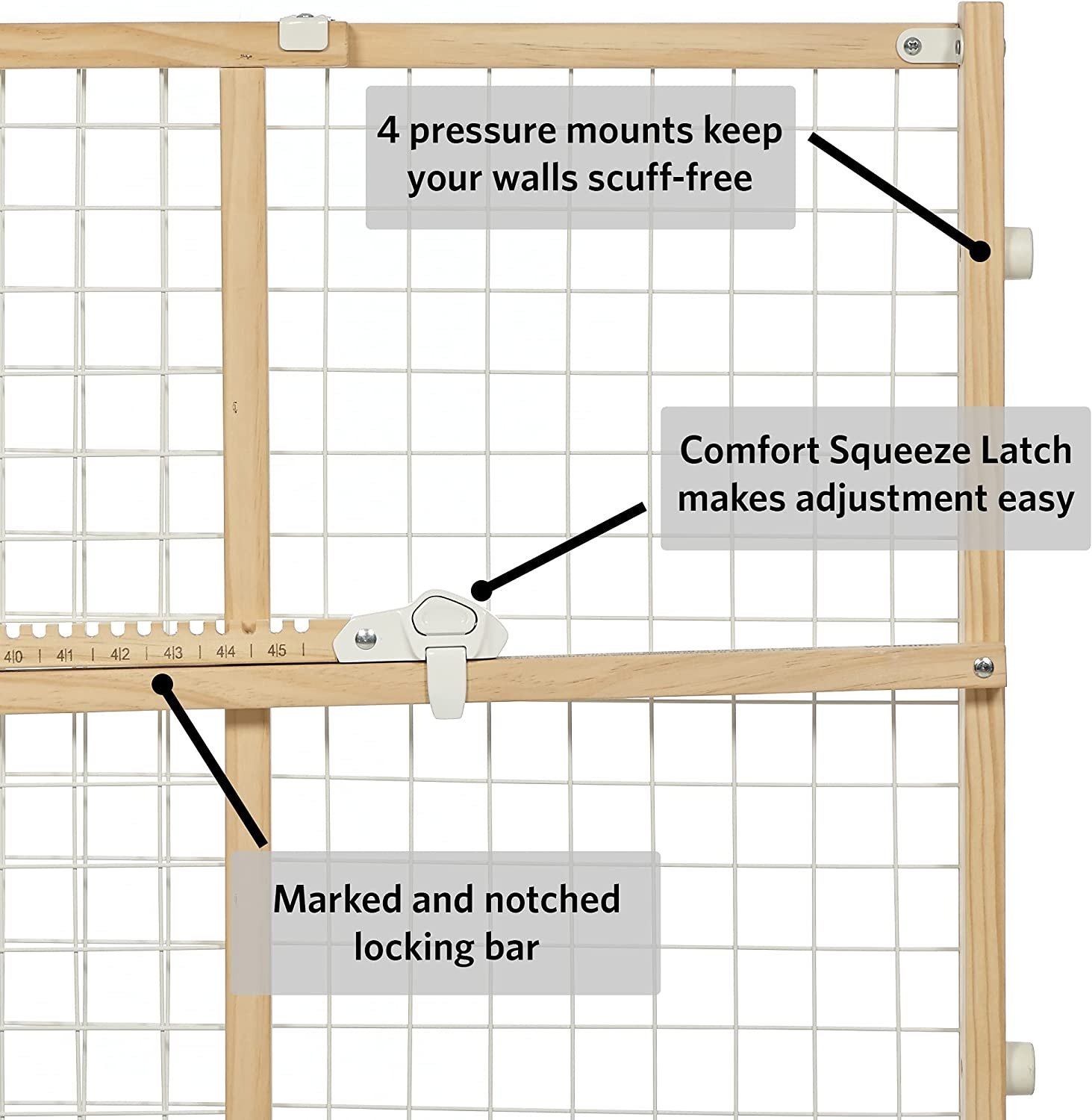 4 pressure mounts keep your walls scuff-free

Comfort Squeeze Latch makes adjustment easy

40 41 42 43 44 45

Marked and notched locking bar